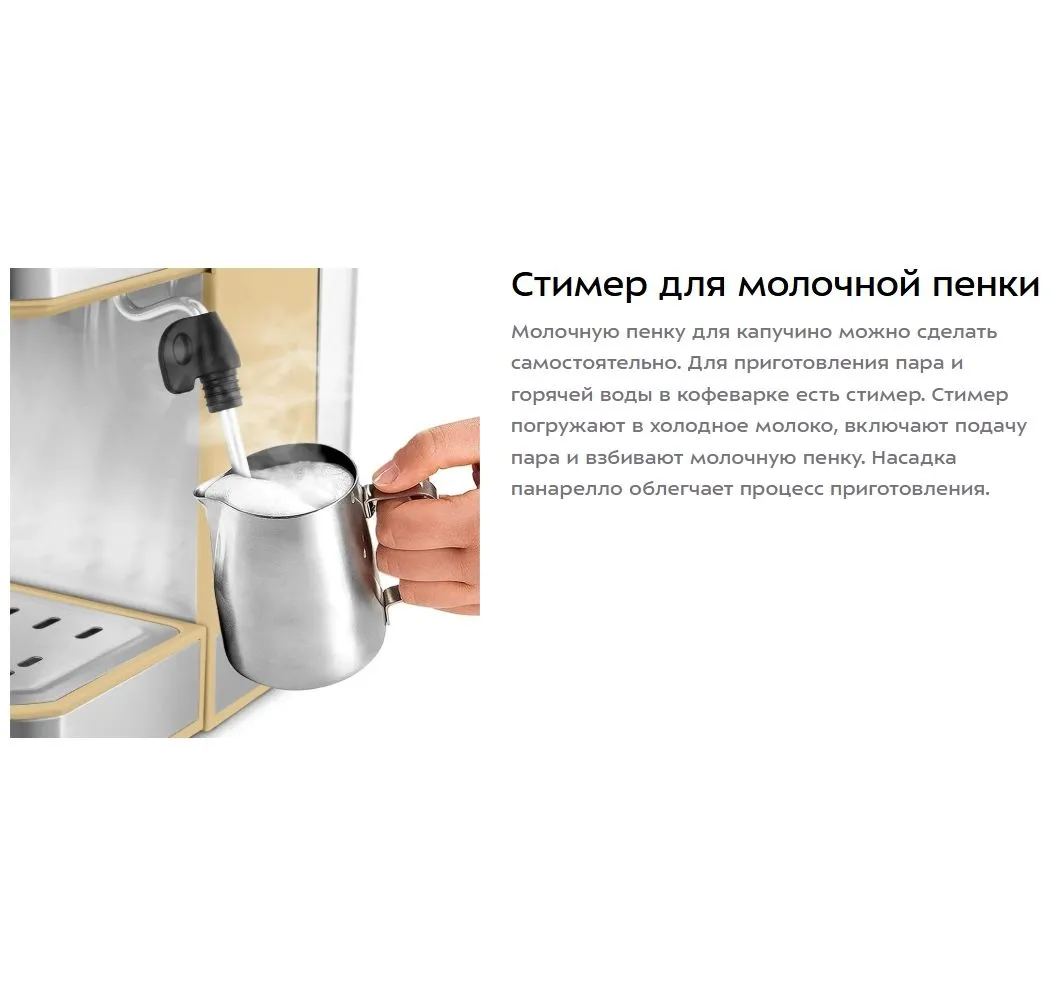 Стимер для молочной пенки

Молочную пенку для капучино можно сделать самостоятельно. Для приготовления пара и горячей воды в кофеварке есть стимер. Стимер погружают в холодное молоко, включают подачу пара и взбивают молочную пенку. Насадка панарелло облегчает процесс приготовления.