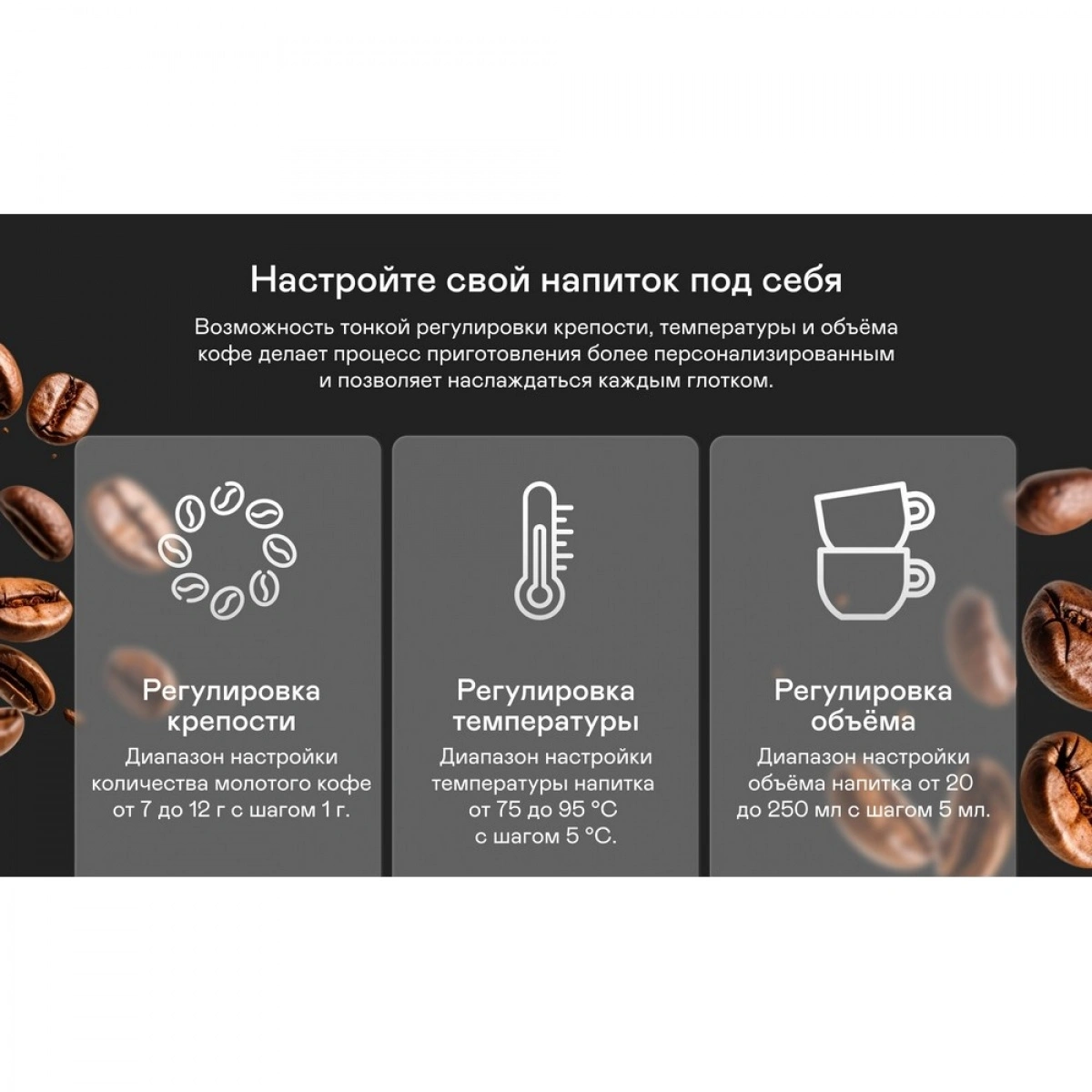 Настройте свой напиток под себя

Возможность тонкой регулировки крепости, температуры и объёма кофе делает процесс приготовления более персонализированным и позволяет наслаждаться каждым глотком.

Регулировка крепости

Диапазон настройки количества молотого кофе от 7 до 12 г с шагом 1 г.

Регулировка температуры

Диапазон настройки температуры напитка от 75 до 95 °C с шагом 5 °C.

Регулировка объёма

Диапазон настройки объёма напитка от 20 до 250 мл с шагом 5 мл.