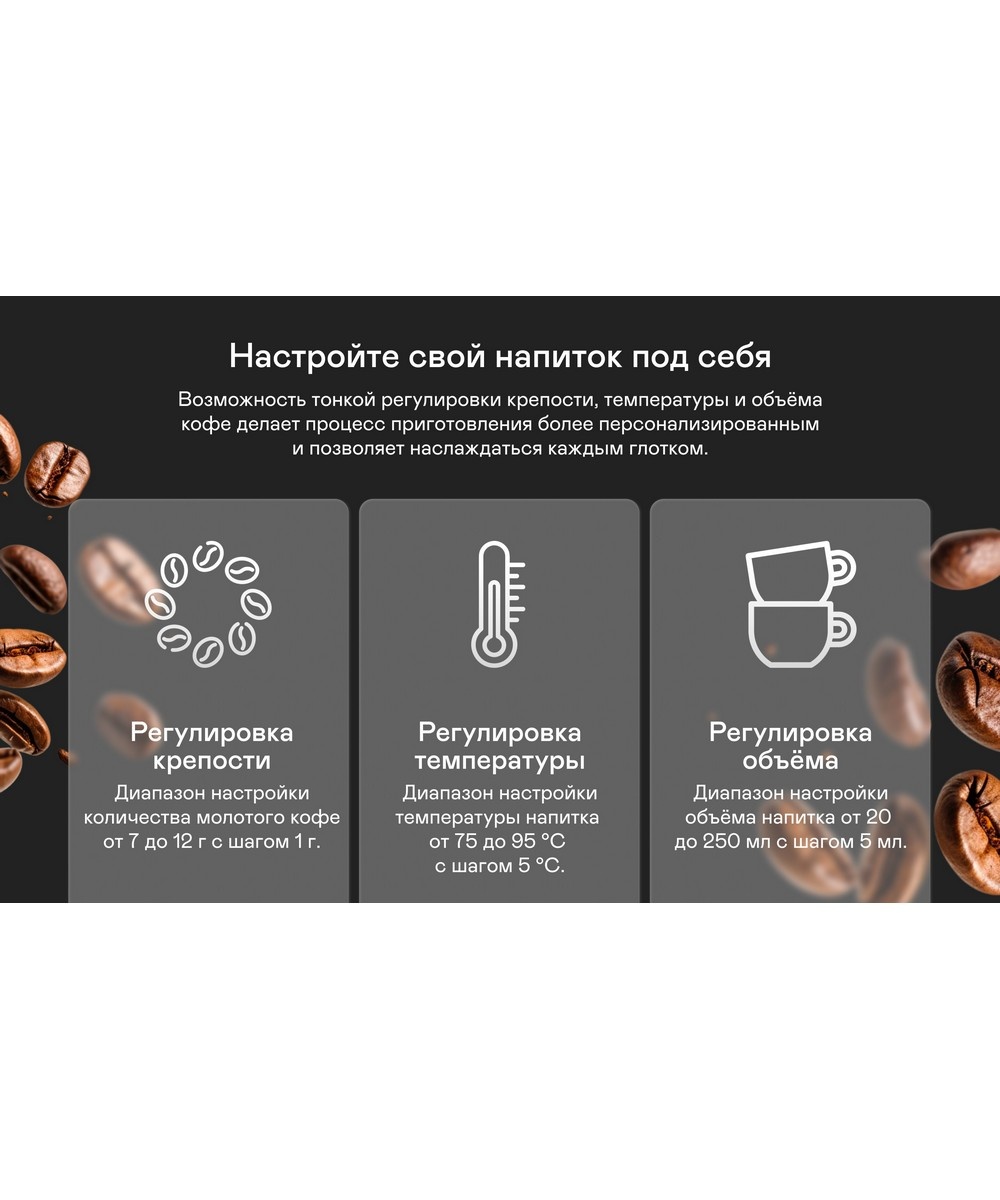 Настройте свой напиток под себя

Возможность тонкой регулировки крепости, температуры и объёма кофе делает процесс приготовления более персонализированным и позволяет наслаждаться каждым глотком.

Регулировка крепости

Диапазон настройки количества молотого кофе от 7 до 12 г с шагом 1 г.

Регулировка температуры

Диапазон настройки температуры напитка от 75 до 95 °C с шагом 5 °C.

Регулировка объёма

Диапазон настройки объёма напитка от 20 до 250 мл с шагом 5 мл.