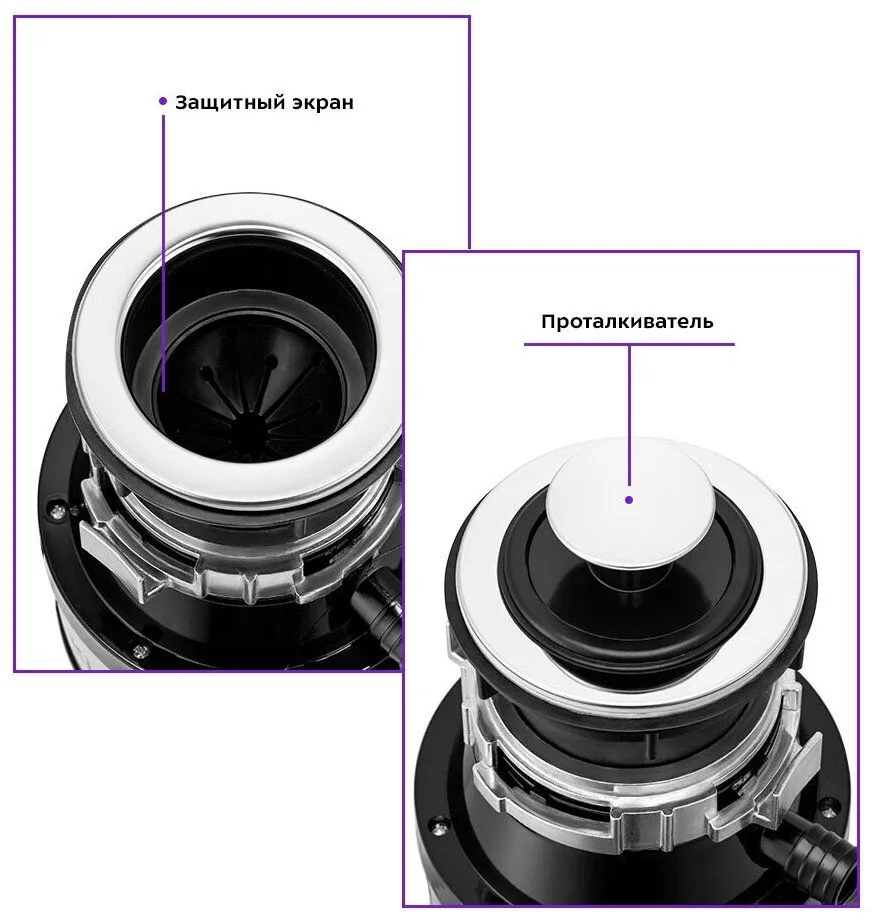 Защитный экран

Проталкиватель