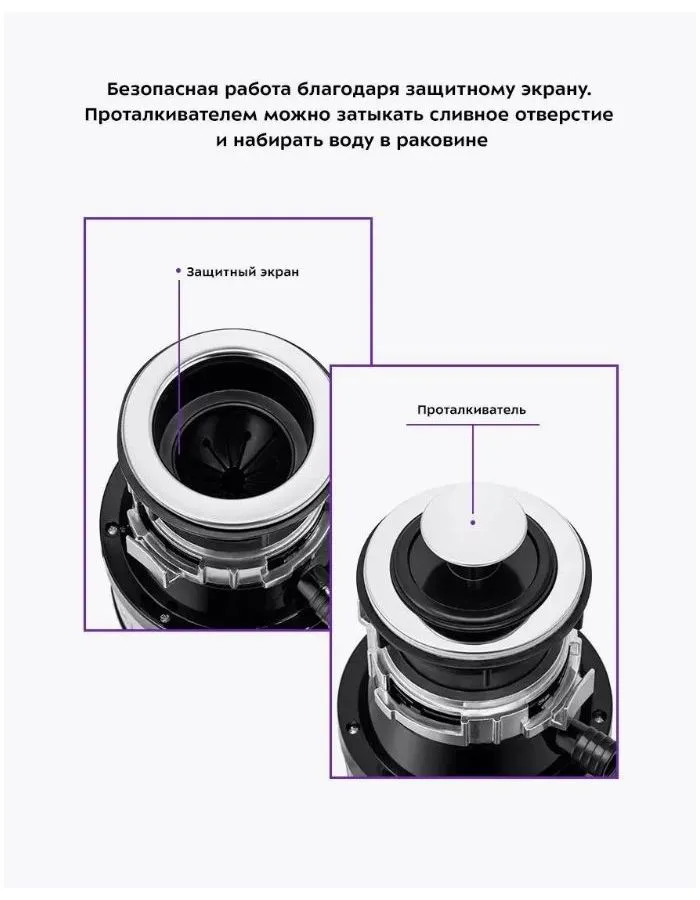 Безопасная работа благодаря защитному экрану. Проталкивателем можно затыкать сливное отверстие и набирать воду в раковине

Защитный экран

Проталкиватель