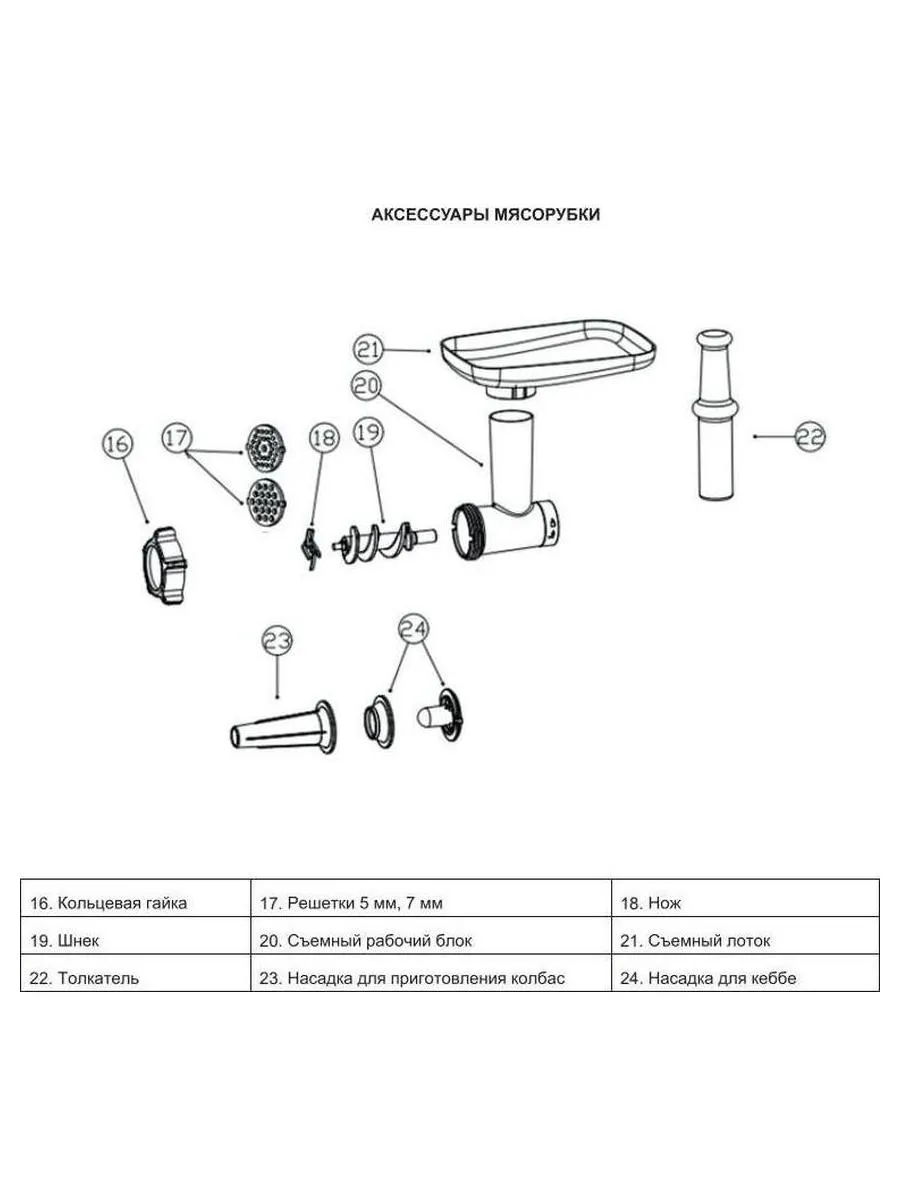 АКСЕССУАРЫ МЯСОРУБКИ

21
20
16
17
18
19
22
23
24

| 16. Кольцевая гайка | 17. Решетки 5 мм, 7 мм | 18. Нож |
|---|---|---|
| 19. Шнек | 20. Съемный рабочий блок | 21. Съемный лоток |
| 22. Толкатель | 23. Насадка для приготовления колбас | 24. Насадка для кеббе |