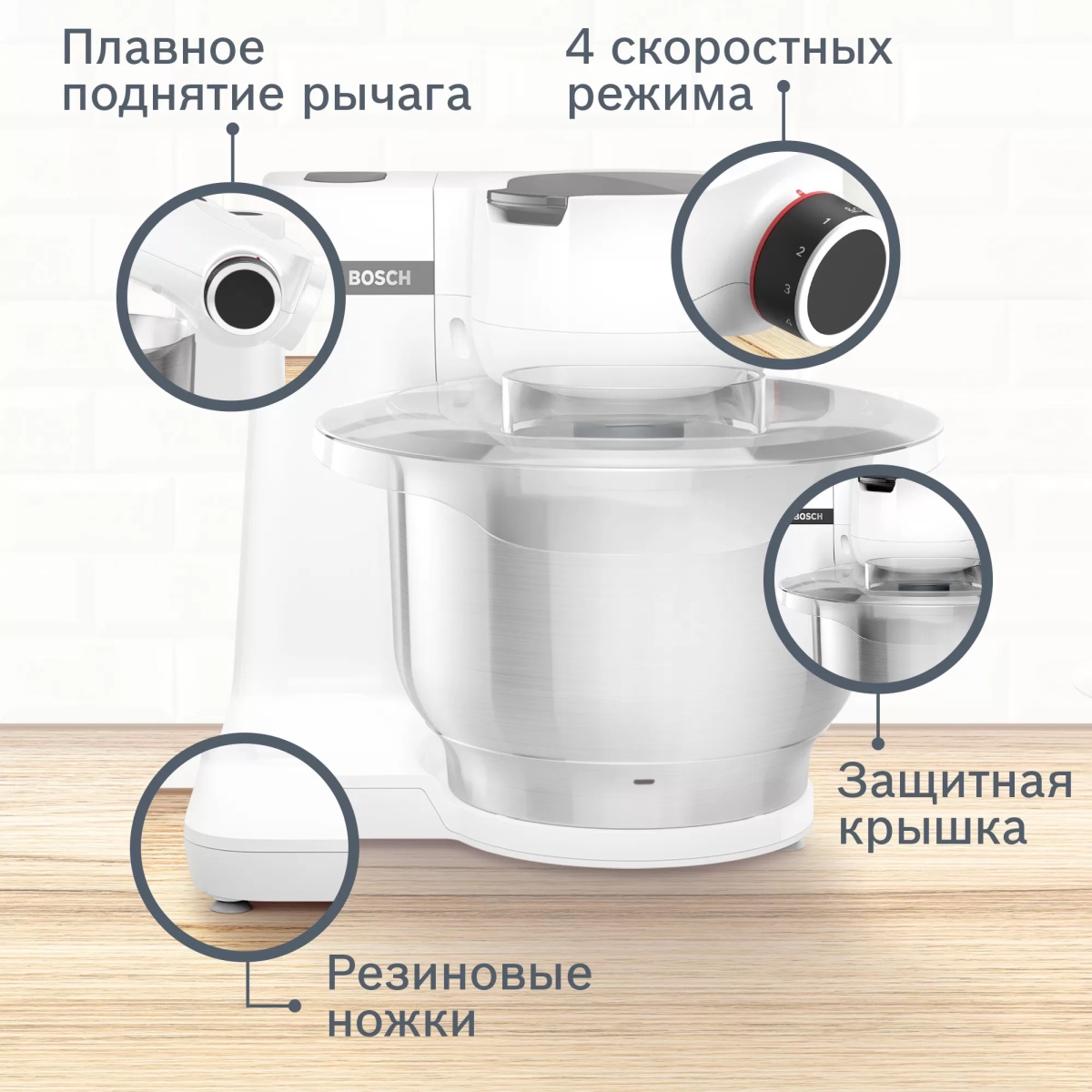 Плавное поднятие рычага

4 скоростных режима

BOSCH

1
2
3

BOSCH

Защитная крышка

Резиновые ножки