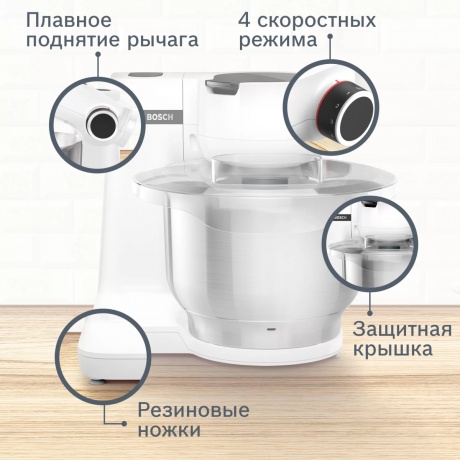 Плавное поднятие рычага

4 скоростных режима

BOSCH

BOSCH

Защитная крышка

Резиновые ножки