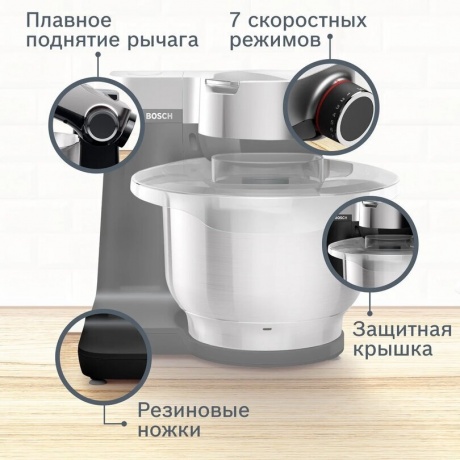 Плавное поднятие рычага

7 скоростных режимов

BOSCH

BOSCH

Защитная крышка

Резиновые ножки