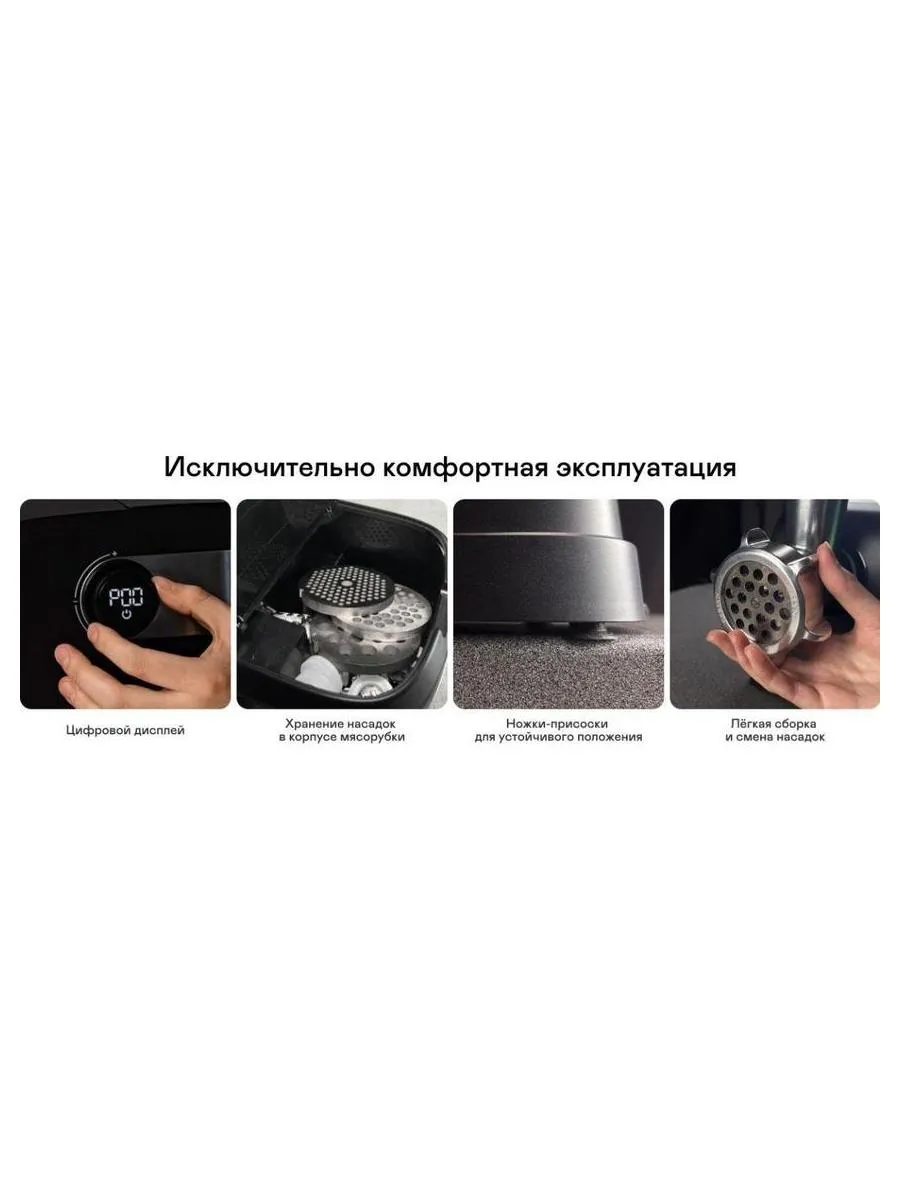 Исключительно комфортная эксплуатация

P00

Цифровой дисплей

Хранение насадок в корпусе мясорубки

Ножки-присоски для устойчивого положения

Лёгкая сборка и смена насадок