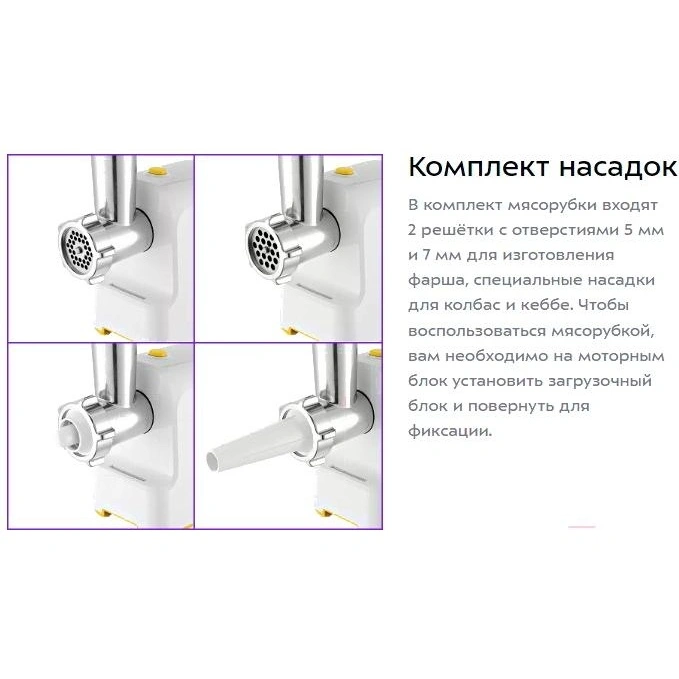 Комплект насадок

В комплект мясорубки входят 2 решётки с отверстиями 5 мм и 7 мм для изготовления фарша, специальные насадки для колбас и кеббе. Чтобы воспользоваться мясорубкой, вам необходимо на моторным блок установить загрузочный блок и повернуть для фиксации.