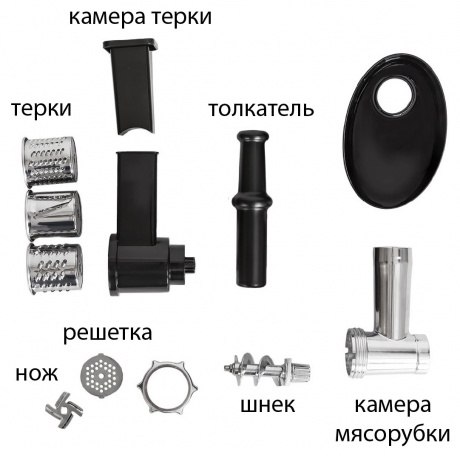 камера терки

терки

толкатель

решетка

нож

шнек

камера мясорубки