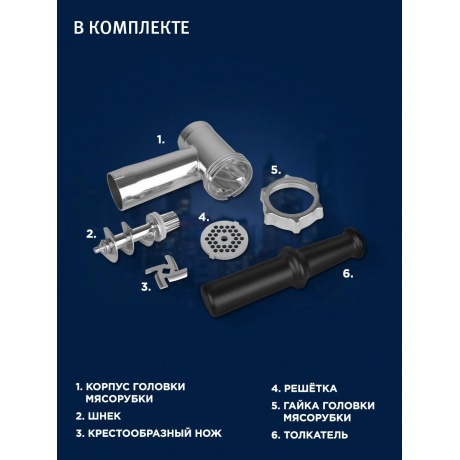 В КОМПЛЕКТЕ

1.

5.

2.

4.

3.

6.

1. КОРПУС ГОЛОВКИ МЯСОРУБКИ

2. ШНЕК

3. КРЕСТООБРАЗНЫЙ НОЖ

4. РЕШЁТКА

5. ГАЙКА ГОЛОВКИ МЯСОРУБКИ

6. ТОЛКАТЕЛЬ