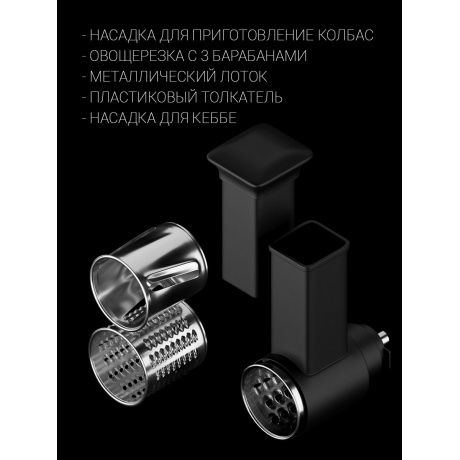 - НАСАДКА ДЛЯ ПРИГОТОВЛЕНИЕ КОЛБАС
- ОВОЩЕРЕЗКА С 3 БАРАБАНАМИ
- МЕТАЛЛИЧЕСКИЙ ЛОТОК
- ПЛАСТИКОВЫЙ ТОЛКАТЕЛЬ
- НАСАДКА ДЛЯ КЕББЕ