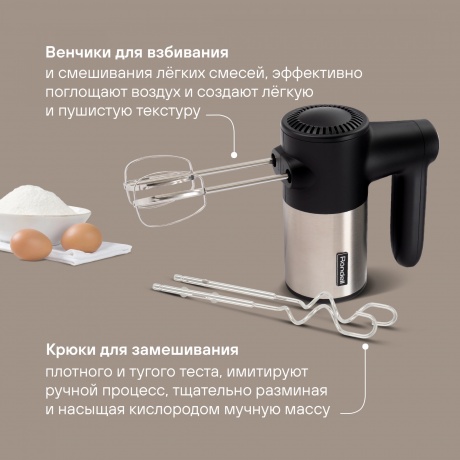 Венчики для взбивания
и смешивания лёгких смесей, эффективно поглощают воздух и создают лёгкую и пушистую текстуру

Rondell

Крюки для замешивания
плотного и тугого теста, имитируют ручной процесс, тщательно разминая и насыщая кислородом мучную массу