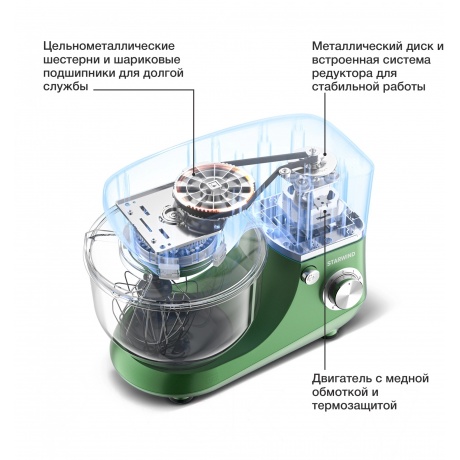 Цельнометаллические шестерни и шариковые подшипники для долгой службы

Металлический диск и встроенная система редуктора для стабильной работы

STARWIND

Двигатель с медной обмоткой и термозащитой