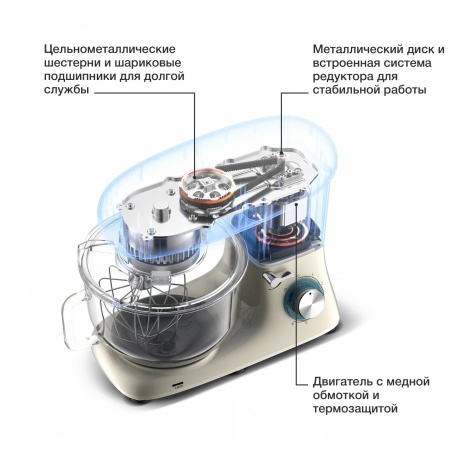 Цельнометаллические шестерни и шариковые подшипники для долгой службы

Металлический диск и встроенная система редуктора для стабильной работы

Двигатель с медной обмоткой и термозащитой