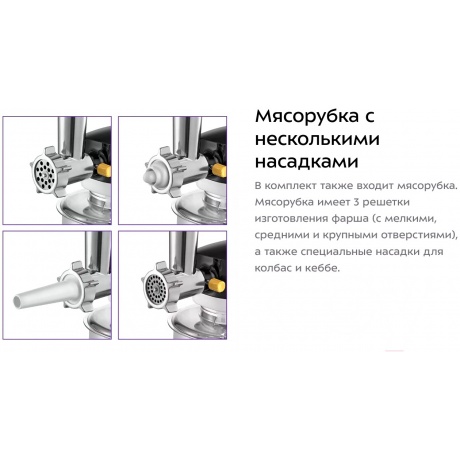 Мясорубка с несколькими насадками

В комплект также входит мясорубка. Мясорубка имеет 3 решетки изготовления фарша (с мелкими, средними и крупными отверстиями), а также специальные насадки для колбас и кеббе.