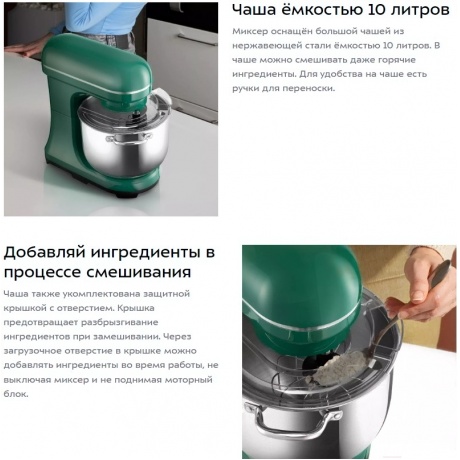 Чаша ёмкостью 10 литров

Миксер оснащён большой чашей из нержавеющей стали ёмкостью 10 литров. В чаше можно смешивать даже горячие ингредиенты. Для удобства на чаше есть ручки для переноски.

Добавляй ингредиенты в процессе смешивания

Чаша также укомплектована защитной крышкой с отверстием. Крышка предотвращает разбрызгивание ингредиентов при замешивании. Через загрузочное отверстие в крышке можно добавлять ингредиенты во время работы, не выключая миксер и не поднимая моторный блок.