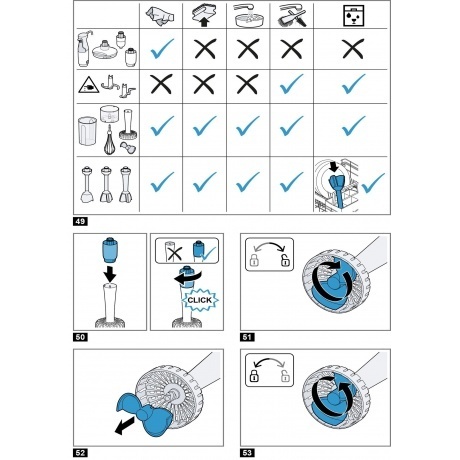 49

CLICK

50

51

52

53