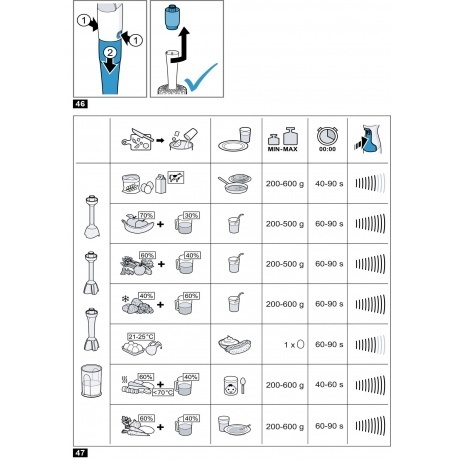 1
1
2

46

| | | | MIN-MAX | 00:00 | |
|---|---|---|---|---|---|
| | | | 200-600 g | 40-90 s | |
| | 70% + 30% | | 200-500 g | 60-90 s | |
| | 60% + 40% | | 200-500 g | 60-90 s | |
| | 40% + 60% | | 200-600 g | 60-90 s | |
| | 21-25°C | | 1 x | 60-90 s | |
| | 60% + 40% <70°C | | 200-600 g | 40-60 s | |
| | 60% + 40% | | 200-600 g | 60-90 s | |

47