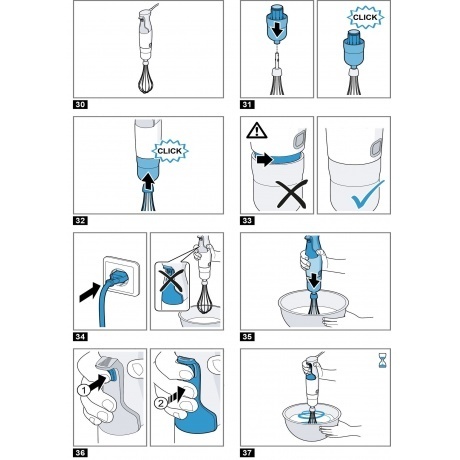 30

CLICK

31

CLICK

32

33

34

35

1

2

36

37