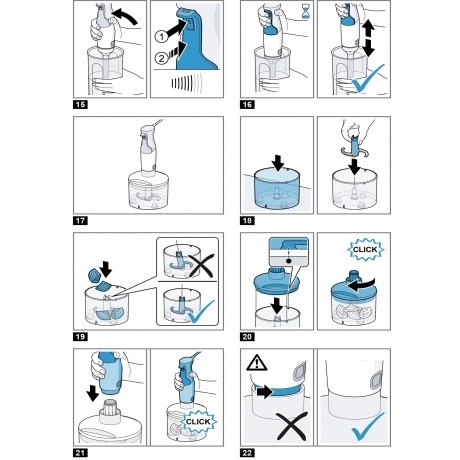 1
2
15
16
17
18
19
CLICK
20
CLICK
21
22