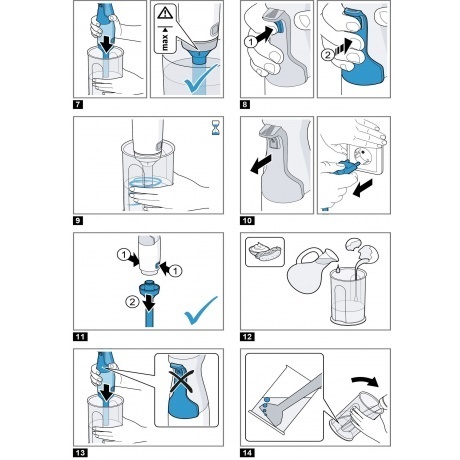 max

7

1

2

8

9

10

1

1

2

11

12

13

14