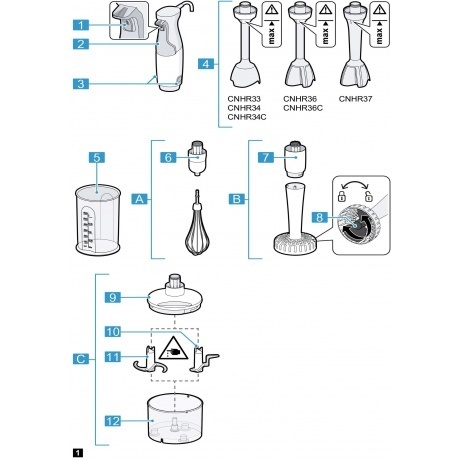 1
2
3
4
max
max
max
CNHR33
CNHR34
CNHR34C
CNHR36
CNHR36C
CNHR37
5
A
6
B
7
8
C
9
10
11
12
1