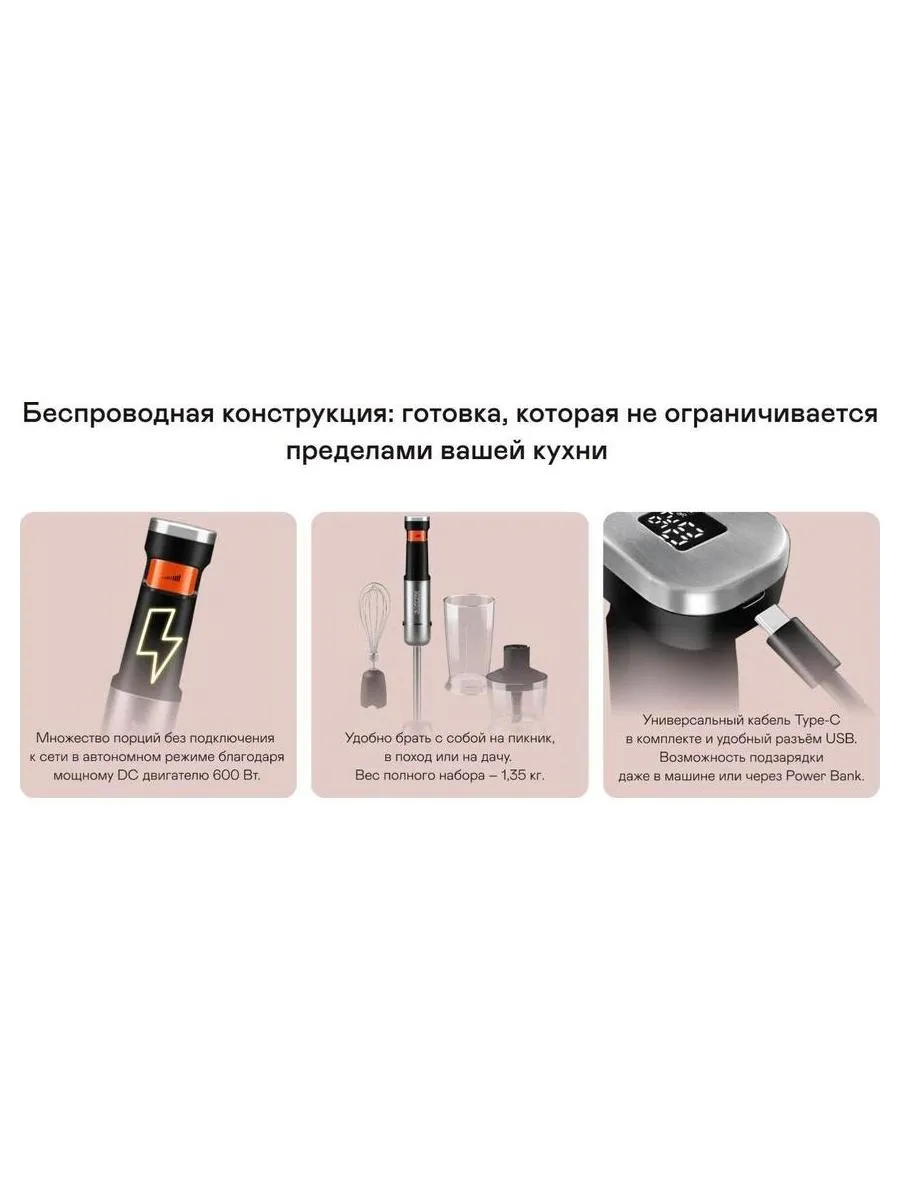 Беспроводная конструкция: готовка, которая не ограничивается пределами вашей кухни

Множество порций без подключения к сети в автономном режиме благодаря мощному DC двигателю 600 Вт.

Удобно брать с собой на пикник, в поход или на дачу. Вес полного набора – 1,35 кг.

Универсальный кабель Type-C в комплекте и удобный разъём USB. Возможность подзарядки даже в машине или через Power Bank.