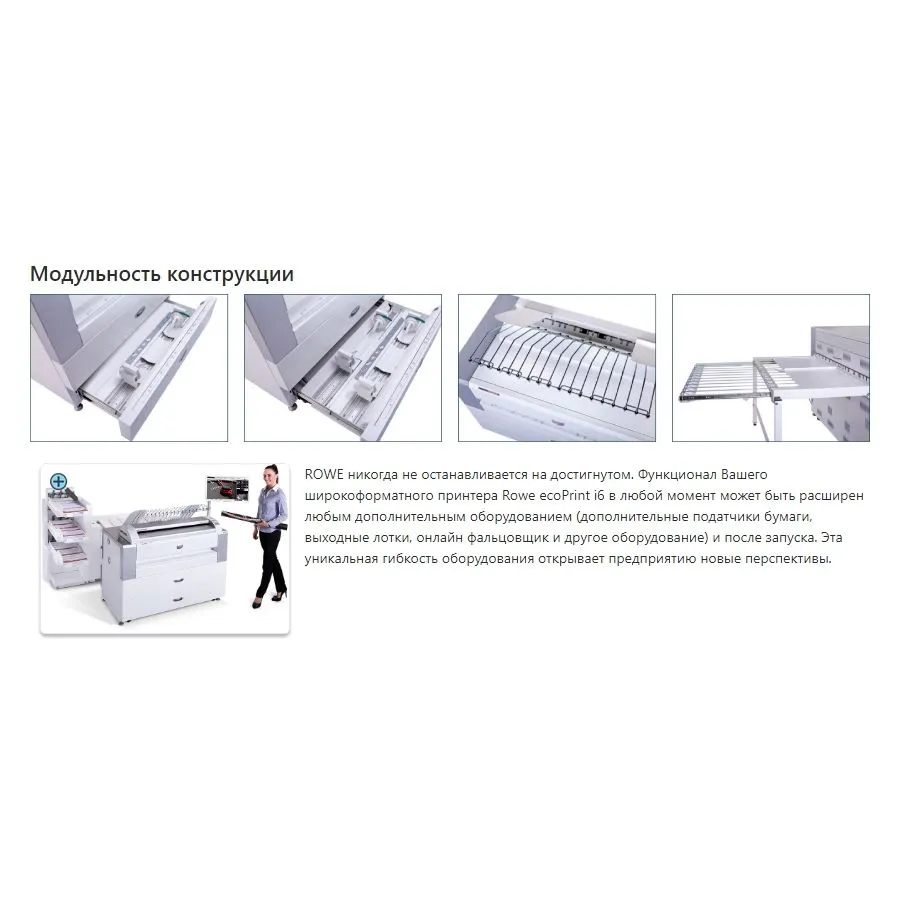 Модульность конструкции

ROWE никогда не останавливается на достигнутом. Функционал Вашего широкоформатного принтера Rowe ecoPrint i6 в любой момент может быть расширен любым дополнительным оборудованием (дополнительные податчики бумаги, выходные лотки, онлайн фальцовщик и другое оборудование) и после запуска. Эта уникальная гибкость оборудования открывает предприятию новые перспективы.