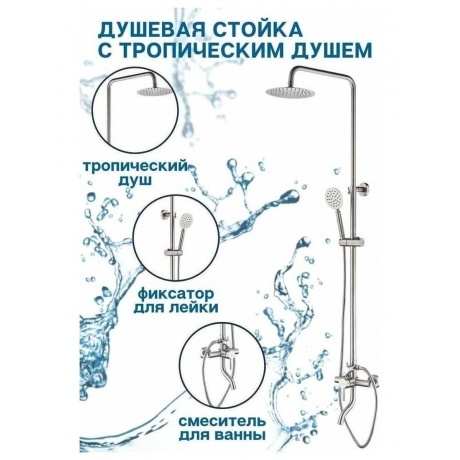 ДУШЕВАЯ СТОЙКА
С ТРОПИЧЕСКИМ ДУШЕМ

тропический душ

фиксатор для лейки

смеситель для ванны