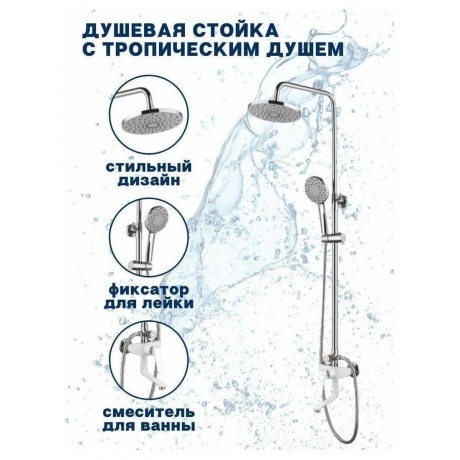 ДУШЕВАЯ СТОЙКА С ТРОПИЧЕСКИМ ДУШЕМ

стильный дизайн

фиксатор для лейки

смеситель для ванны