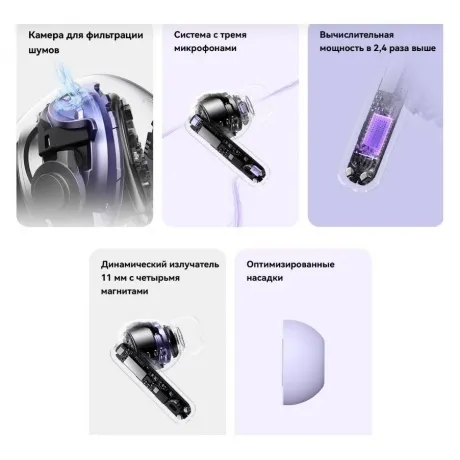 Камера для фильтрации шумов

Система с тремя микрофонами

Вычислительная мощность в 2,4 раза выше

Динамический излучатель 11 мм с четырьмя магнитами

Оптимизированные насадки