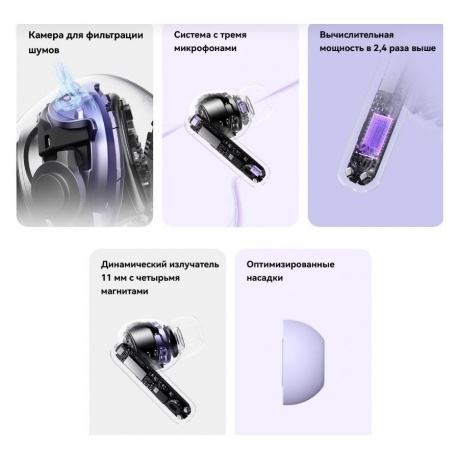 Камера для фильтрации шумов

Система с тремя микрофонами

Вычислительная мощность в 2,4 раза выше

Динамический излучатель 11 мм с четырьмя магнитами

Оптимизированные насадки