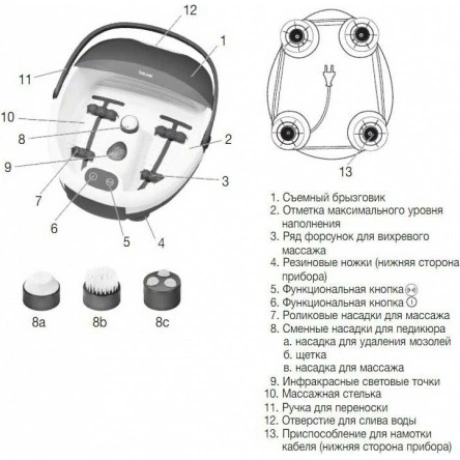 12
1
11
10
8
2
9
3
7
6
5
4
8a
8b
8c
13

1. Съемный брызговик
2. Отметка максимального уровня наполнения
3. Ряд форсунок для вихревого массажа
4. Резиновые ножки (нижняя сторона прибора)
5. Функциональная кнопка
6. Функциональная кнопка
7. Роликовые насадки для массажа
8. Сменные насадки для педикюра
а. насадка для удаления мозолей
б. щетка
в. насадка для массажа
9. Инфракрасные световые точки
10. Массажная стелька
11. Ручка для переноски
12. Отверстие для слива воды
13. Приспособление для намотки кабеля (нижняя сторона прибора)