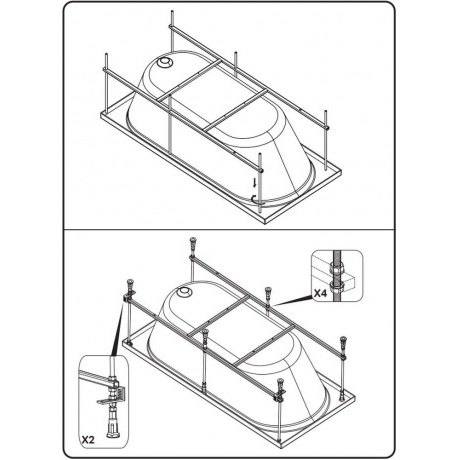 X4

X2