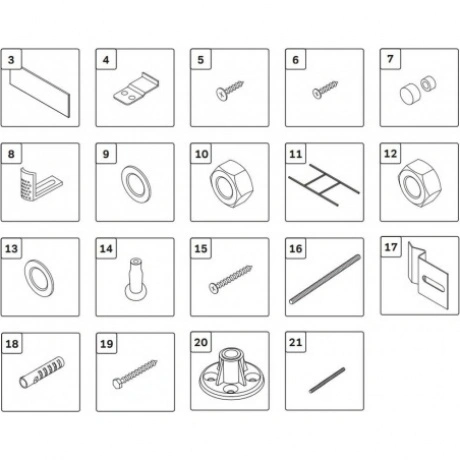 3

4

5

6

7

8

9

10

11

12

13

14

15

16

17

18

19

20

21