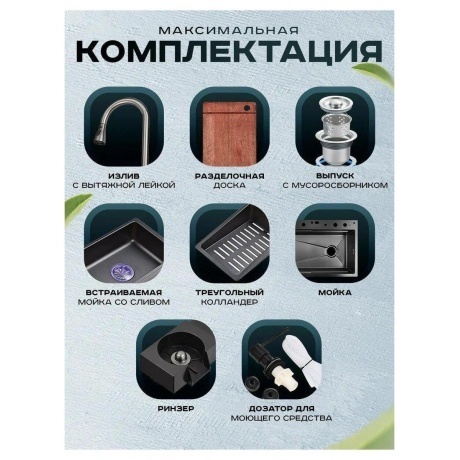 МАКСИМАЛЬНАЯ
КОМПЛЕКТАЦИЯ

ИЗЛИВ
С ВЫТЯЖНОЙ ЛЕЙКОЙ

РАЗДЕЛОЧНАЯ
ДОСКА

ВЫПУСК
С МУСОРОСБОРНИКОМ

ВСТРАИВАЕМАЯ
МОЙКА СО СЛИВОМ

ТРЕУГОЛЬНЫЙ
КОЛЛАНДЕР

МОЙКА

РИНЗЕР

ДОЗАТОР ДЛЯ
МОЮЩЕГО СРЕДСТВА