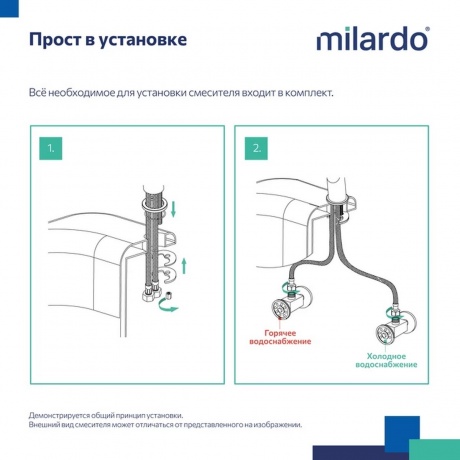 Прост в установке

milardo®

Всё необходимое для установки смесителя входит в комплект.

1.

2.

Горячее водоснабжение

Холодное водоснабжение

Демонстрируется общий принцип установки.
Внешний вид смесителя может отличаться от представленного на изображении.