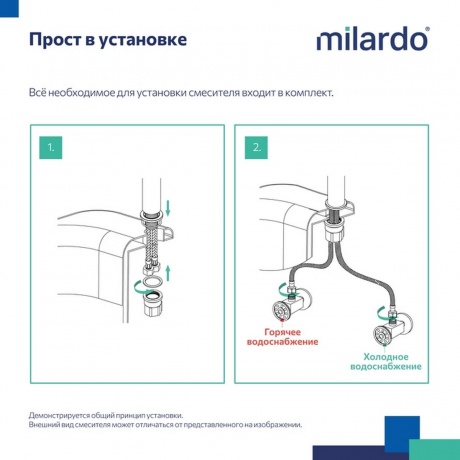 Прост в установке

milardo®

Всё необходимое для установки смесителя входит в комплект.

1.

2.

Горячее водоснабжение

Холодное водоснабжение

Демонстрируется общий принцип установки.
Внешний вид смесителя может отличаться от представленного на изображении.