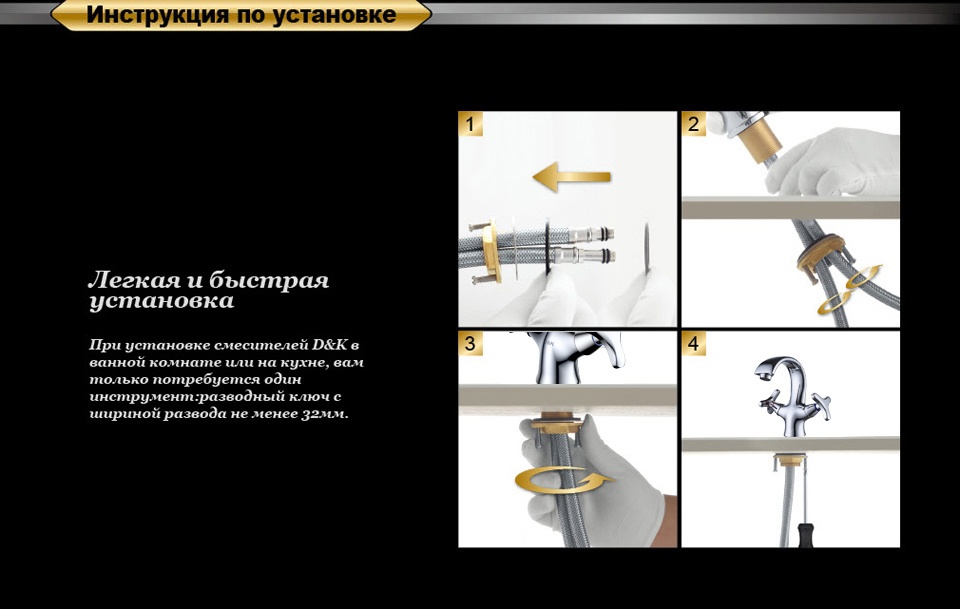 Инструкция по установке

Легкая и быстрая установка

При установке смесителей D&K в ванной комнате или на кухне, вам только потребуется один инструмент:разводный ключ с шириной развода не менее 32мм.

1

2

3

4