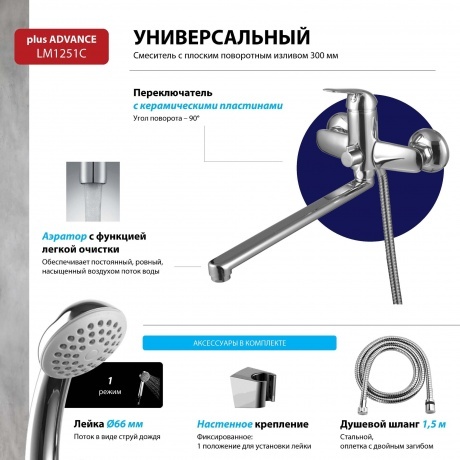 plus ADVANCE
LM1251C

УНИВЕРСАЛЬНЫЙ

Смеситель с плоским поворотным изливом 300 мм

Переключатель
с керамическими пластинами
Угол поворота – 90°

Аэратор с функцией легкой очистки
Обеспечивает постоянный, ровный, насыщенный воздухом поток воды

АКСЕССУАРЫ В КОМПЛЕКТЕ

1 режим

Лейка Ø66 мм
Поток в виде струй дождя

Настенное крепление
Фиксированное:
1 положение для установки лейки

Душевой шланг 1,5 м
Стальной,
оплетка с двойным загибом