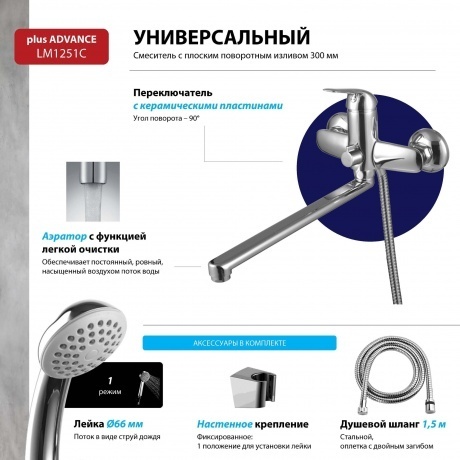 plus ADVANCE
LM1251C

УНИВЕРСАЛЬНЫЙ
Смеситель с плоским поворотным изливом 300 мм

Переключатель
с керамическими пластинами
Угол поворота – 90°

Аэратор с функцией легкой очистки
Обеспечивает постоянный, ровный, насыщенный воздухом поток воды

АКСЕССУАРЫ В КОМПЛЕКТЕ

1
режим

Лейка Ø66 мм
Поток в виде струй дождя

Настенное крепление
Фиксированное:
1 положение для установки лейки

Душевой шланг 1,5 м
Стальной,
оплетка с двойным загибом