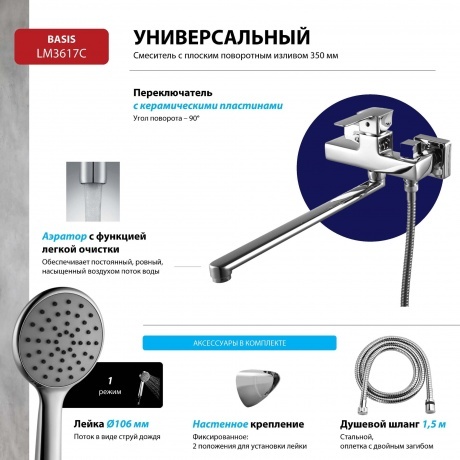 BASIS
LM3617C

УНИВЕРСАЛЬНЫЙ
Смеситель с плоским поворотным изливом 350 мм

Переключатель
с керамическими пластинами
Угол поворота – 90°

Аэратор с функцией легкой очистки
Обеспечивает постоянный, ровный, насыщенный воздухом поток воды

АКСЕССУАРЫ В КОМПЛЕКТЕ

1
режим

Лейка Ø106 мм
Поток в виде струй дождя

Настенное крепление
Фиксированное:
2 положения для установки лейки

Душевой шланг 1,5 м
Стальной,
оплетка с двойным загибом