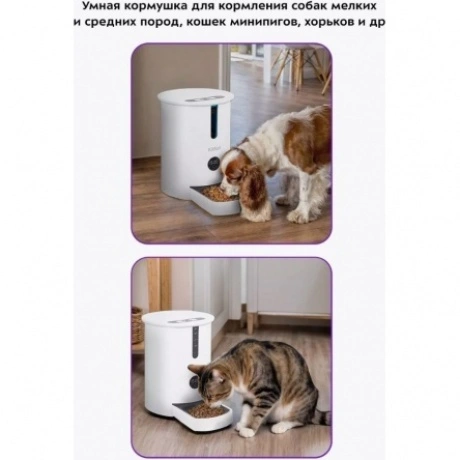 Умная кормушка для кормления собак мелких и средних пород, кошек минипигов, хорьков и др