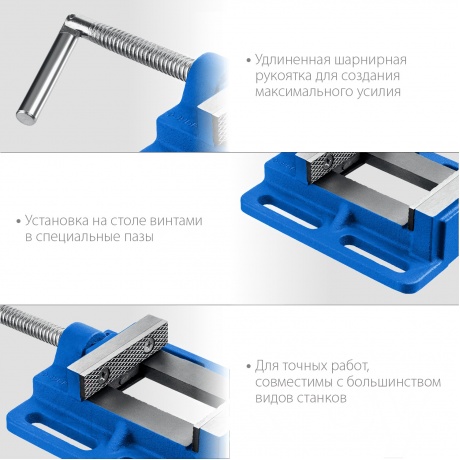 • Удлиненная шарнирная рукоятка для создания максимального усилия

• Установка на столе винтами в специальные пазы

• Для точных работ, совместимы с большинством видов станков