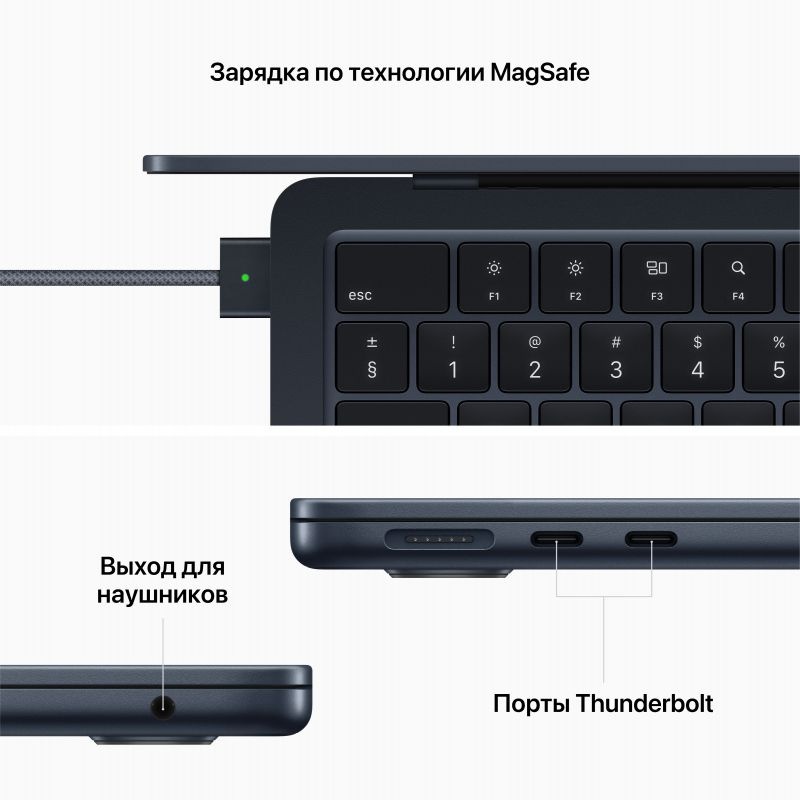 Зарядка по технологии MagSafe

esc
F1
F2
F3
F4
±
§
!
1
@
2
#
3
$
4
%
5

Выход для наушников

Порты Thunderbolt