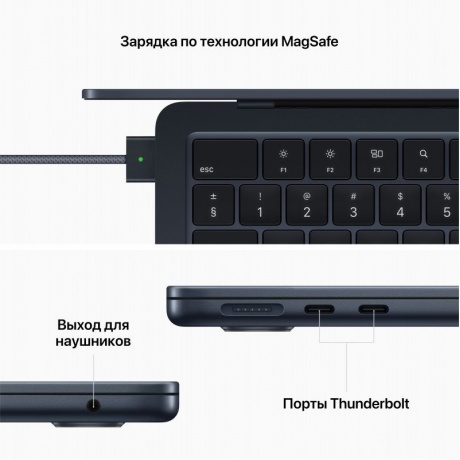 Зарядка по технологии MagSafe

esc

F1

F2

F3

F4

±
§

!
1

@
2

#
3

$
4

%
5

Выход для наушников

Порты Thunderbolt