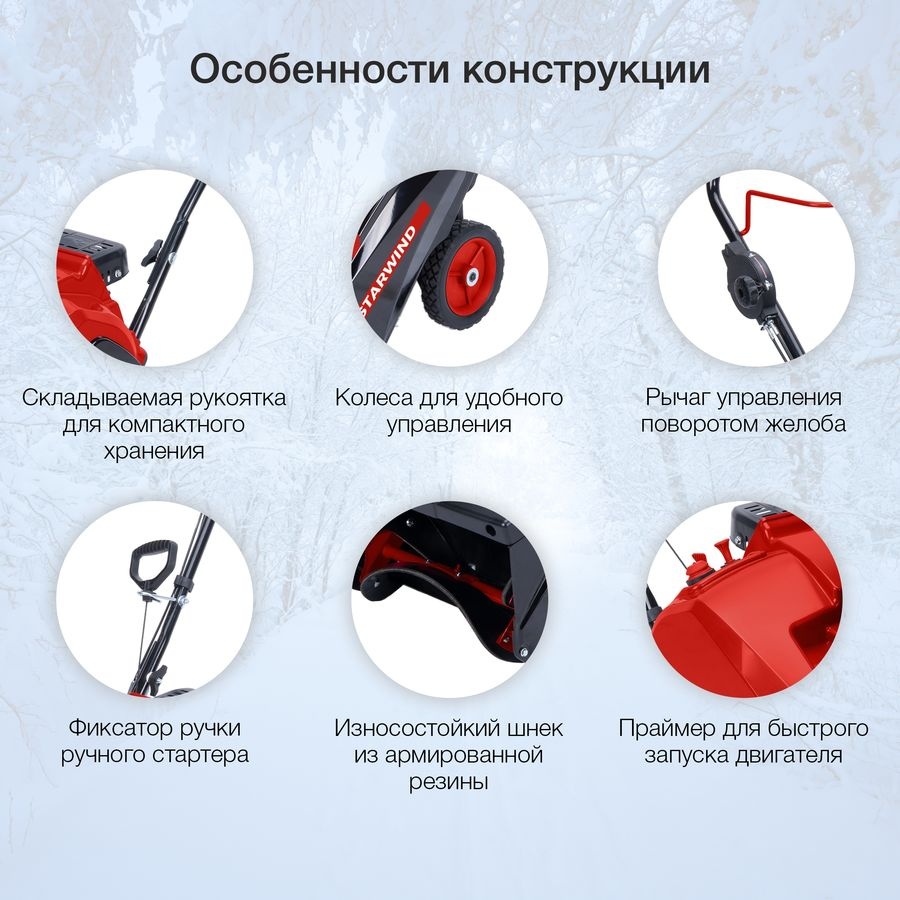 Особенности конструкции

STARWIND

Складываемая рукоятка для компактного хранения

Колеса для удобного управления

Рычаг управления поворотом желоба

Фиксатор ручки ручного стартера

Износостойкий шнек из армированной резины

Праймер для быстрого запуска двигателя