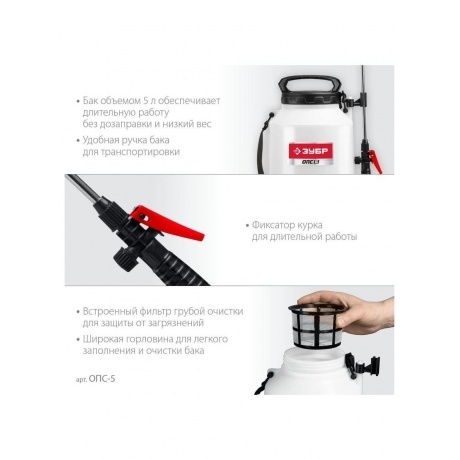 • Бак объемом 5 л обеспечивает длительную работу без дозаправки и низкий вес

• Удобная ручка бака для транспортировки

ЗУБР

ОПС-5

• Фиксатор курка для длительной работы

• Встроенный фильтр грубой очистки для защиты от загрязнений

• Широкая горловина для легкого заполнения и очистки бака

арт. ОПС-5