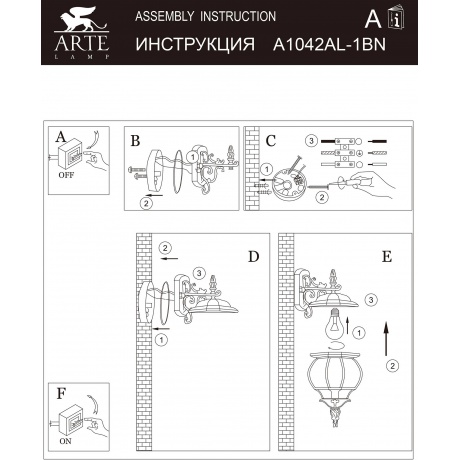 ARTE
LAMP

ASSEMBLY INSTRUCTION
ИНСТРУКЦИЯ A1042AL-1BN

A i

A
OFF

B
1
2

C
3
1
2

D
2
3
1

E
3
1
2

F
ON