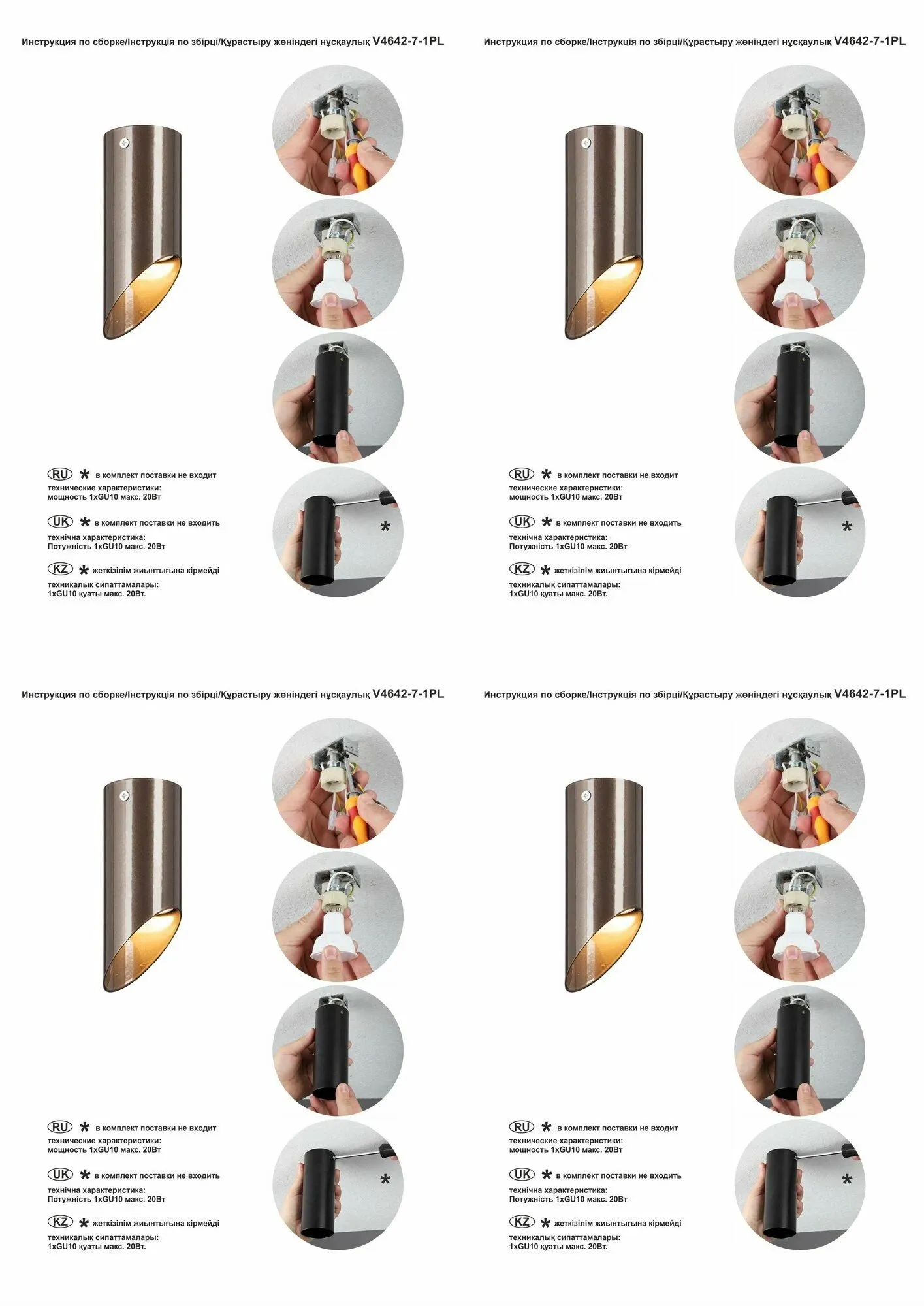 Инструкция по сборке/Інструкція по збірці/Құрастыру жөніндегі нұсқаулық V4642-7-1PL

RU * в комплект поставки не входит
технические характеристики:
мощность 1xGU10 макс. 20Вт

UK * в комплект поставки не входить
технічна характеристика:
Потужність 1xGU10 макс. 20Вт

KZ * жеткізілім жиынтығына кірмейді
техникалық сипаттамалары:
1xGU10 қуаты макс. 20Вт.

*

Инструкция по сборке/Інструкція по збірці/Құрастыру жөніндегі нұсқаулық V4642-7-1PL

RU * в комплект поставки не входит
технические характеристики:
мощность 1xGU10 макс. 20Вт

UK * в комплект поставки не входить
технічна характеристика:
Потужність 1xGU10 макс. 20Вт

KZ * жеткізілім жиынтығына кірмейді
техникалық сипаттамалары:
1xGU10 қуаты макс. 20Вт.

*

Инструкция по сборке/Інструкція по збірці/Құрастыру жөніндегі нұсқаулық V4642-7-1PL

RU * в комплект поставки не входит
технические характеристики:
мощность 1xGU10 макс. 20Вт

UK * в комплект поставки не входить
технічна характеристика:
Потужність 1xGU10 макс. 20Вт

KZ * жеткізілім жиынтығына кірмейді
техникалық сипаттамалары:
1xGU10 қуаты макс. 20Вт.

*

Инструкция по сборке/Інструкція по збірці/Құрастыру жөніндегі нұсқаулық V4642-7-1PL

RU * в комплект поставки не входит
технические характеристики:
мощность 1xGU10 макс. 20Вт

UK * в комплект поставки не входить
технічна характеристика:
Потужність 1xGU10 макс. 20Вт

KZ * жеткізілім жиынтығына кірмейді
техникалық сипаттамалары:
1xGU10 қуаты макс. 20Вт.

*