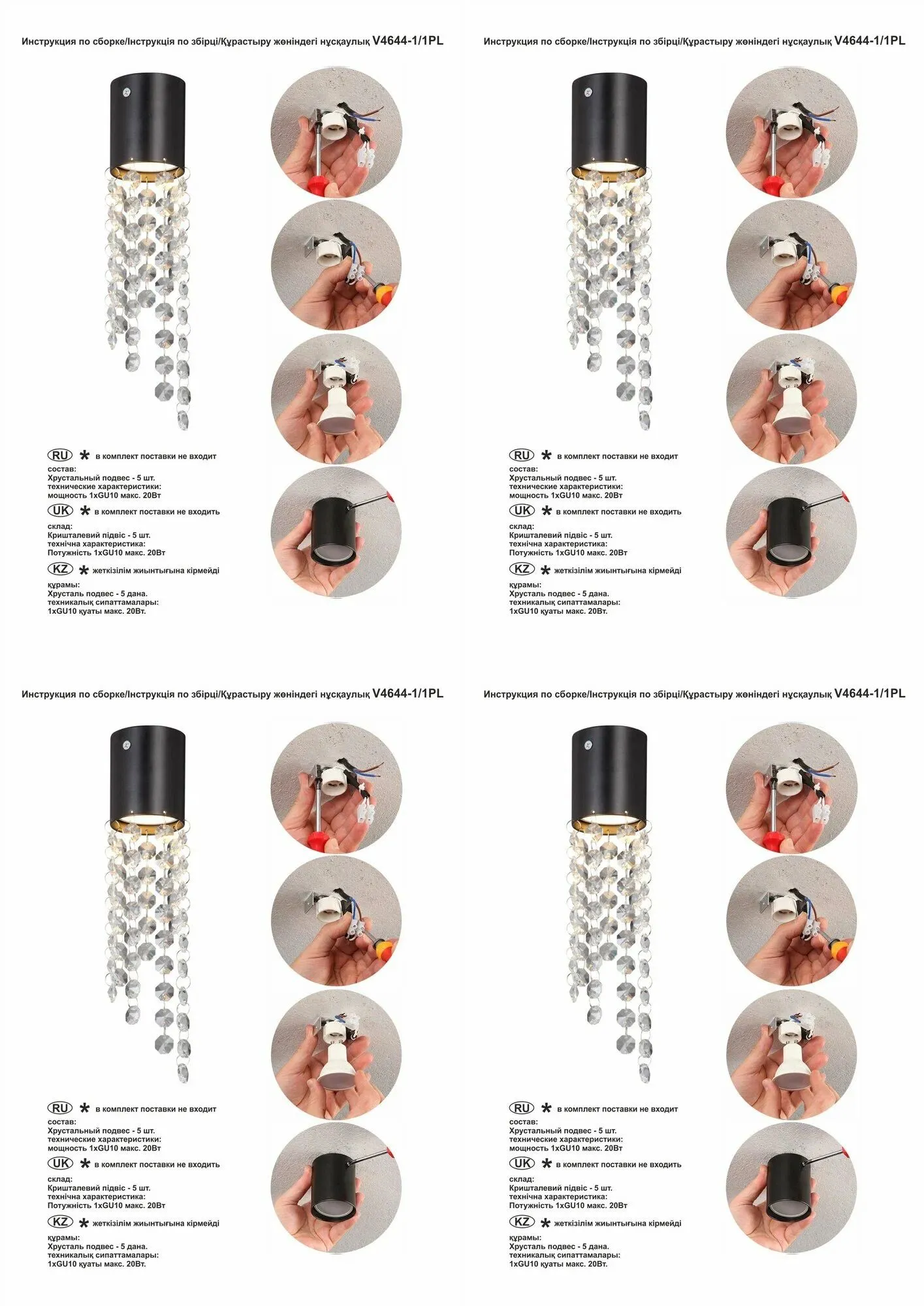 Инструкция по сборке/Інструкція по збірці/Құрастыру жөніндегі нұсқаулық V4644-1/1PL

RU * в комплект поставки не входит
состав:
Хрустальный подвес - 5 шт.
технические характеристики:
мощность 1xGU10 макс. 20Вт

UK * в комплект поставки не входить
склад:
Кришталевий підвіс - 5 шт.
технічна характеристика:
Потужність 1xGU10 макс. 20Вт

KZ * жеткізілім жиынтығына кірмейді
құрамы:
Хрусталь подвес - 5 дана.
техникалық сипаттамалары:
1xGU10 қуаты макс. 20Вт.

Инструкция по сборке/Інструкція по збірці/Құрастыру жөніндегі нұсқаулық V4644-1/1PL

RU * в комплект поставки не входит
состав:
Хрустальный подвес - 5 шт.
технические характеристики:
мощность 1xGU10 макс. 20Вт

UK * в комплект поставки не входить
склад:
Кришталевий підвіс - 5 шт.
технічна характеристика:
Потужність 1xGU10 макс. 20Вт

KZ * жеткізілім жиынтығына кірмейді
құрамы:
Хрусталь подвес - 5 дана.
техникалық сипаттамалары:
1xGU10 қуаты макс. 20Вт.

Инструкция по сборке/Інструкція по збірці/Құрастыру жөніндегі нұсқаулық V4644-1/1PL

RU * в комплект поставки не входит
состав:
Хрустальный подвес - 5 шт.
технические характеристики:
мощность 1xGU10 макс. 20Вт

UK * в комплект поставки не входить
склад:
Кришталевий підвіс - 5 шт.
технічна характеристика:
Потужність 1xGU10 макс. 20Вт

KZ * жеткізілім жиынтығына кірмейді
құрамы:
Хрусталь подвес - 5 дана.
техникалық сипаттамалары:
1xGU10 қуаты макс. 20Вт.

Инструкция по сборке/Інструкція по збірці/Құрастыру жөніндегі нұсқаулық V4644-1/1PL

RU * в комплект поставки не входит
состав:
Хрустальный подвес - 5 шт.
технические характеристики:
мощность 1xGU10 макс. 20Вт

UK * в комплект поставки не входить
склад:
Кришталевий підвіс - 5 шт.
технічна характеристика:
Потужність 1xGU10 макс. 20Вт

KZ * жеткізілім жиынтығына кірмейді
құрамы:
Хрусталь подвес - 5 дана.
техникалық сипаттамалары:
1xGU10 қуаты макс. 20Вт.